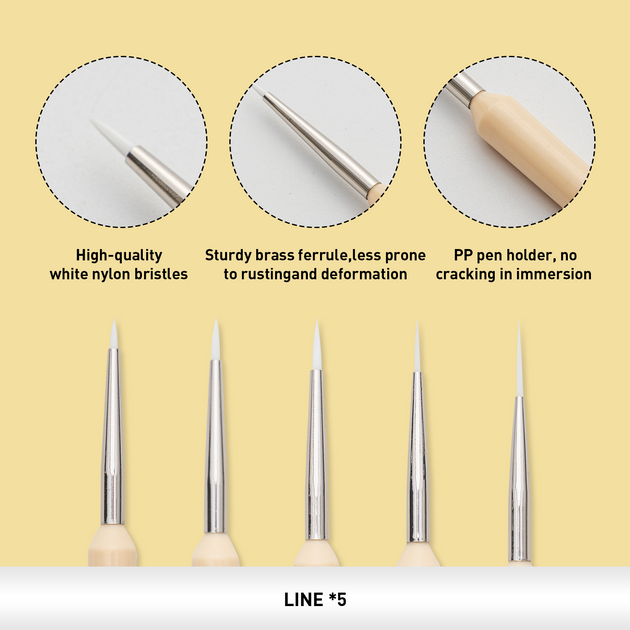 High-quality white nylon bristles

Sturdy brass ferrule,less prone to rustingand deformation

PP pen holder, no cracking in immersion

LINE *5